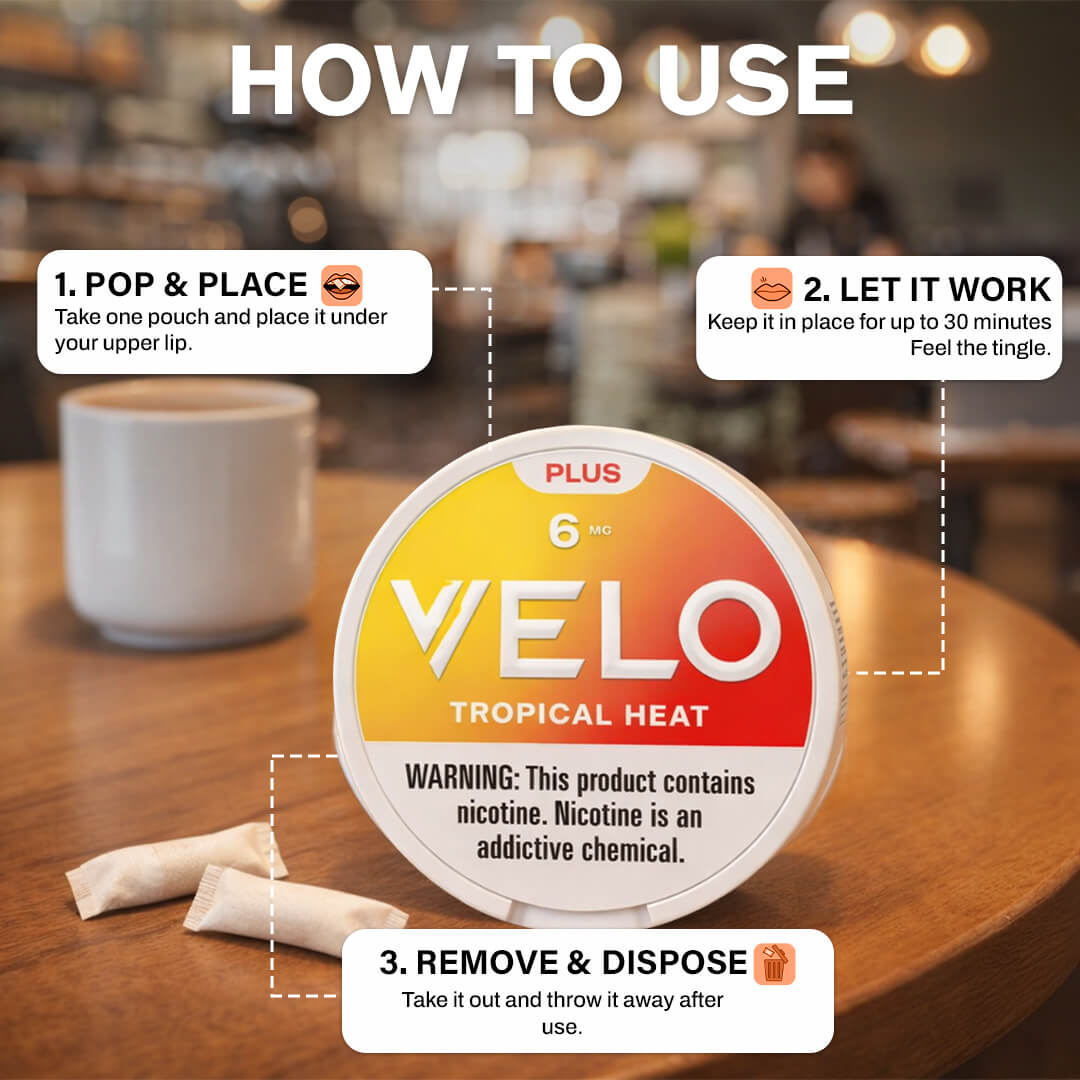 HOW TO USE

1. POP & PLACE
Take one pouch and place it under your upper lip.

2. LET IT WORK
Keep it in place for up to 30 minutes
Feel the tingle.

PLUS
6 MG
VELO
TROPICAL HEAT

WARNING: This product contains nicotine. Nicotine is an addictive chemical.

3. REMOVE & DISPOSE
Take it out and throw it away after use.