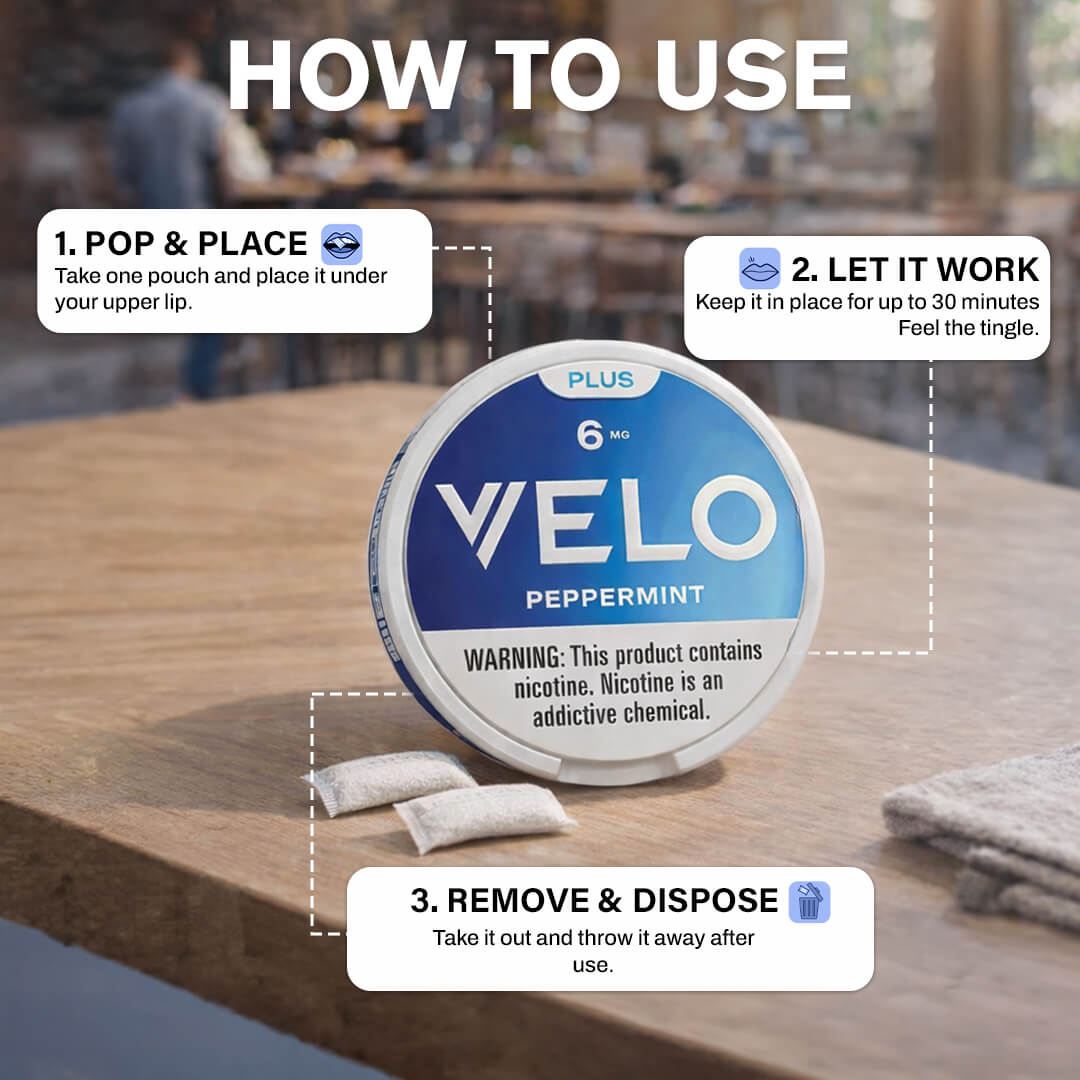 HOW TO USE

1. POP & PLACE
Take one pouch and place it under your upper lip.

2. LET IT WORK
Keep it in place for up to 30 minutes
Feel the tingle.

PLUS
6 MG
VELO
PEPPERMINT
WARNING: This product contains nicotine. Nicotine is an addictive chemical.

3. REMOVE & DISPOSE
Take it out and throw it away after use.