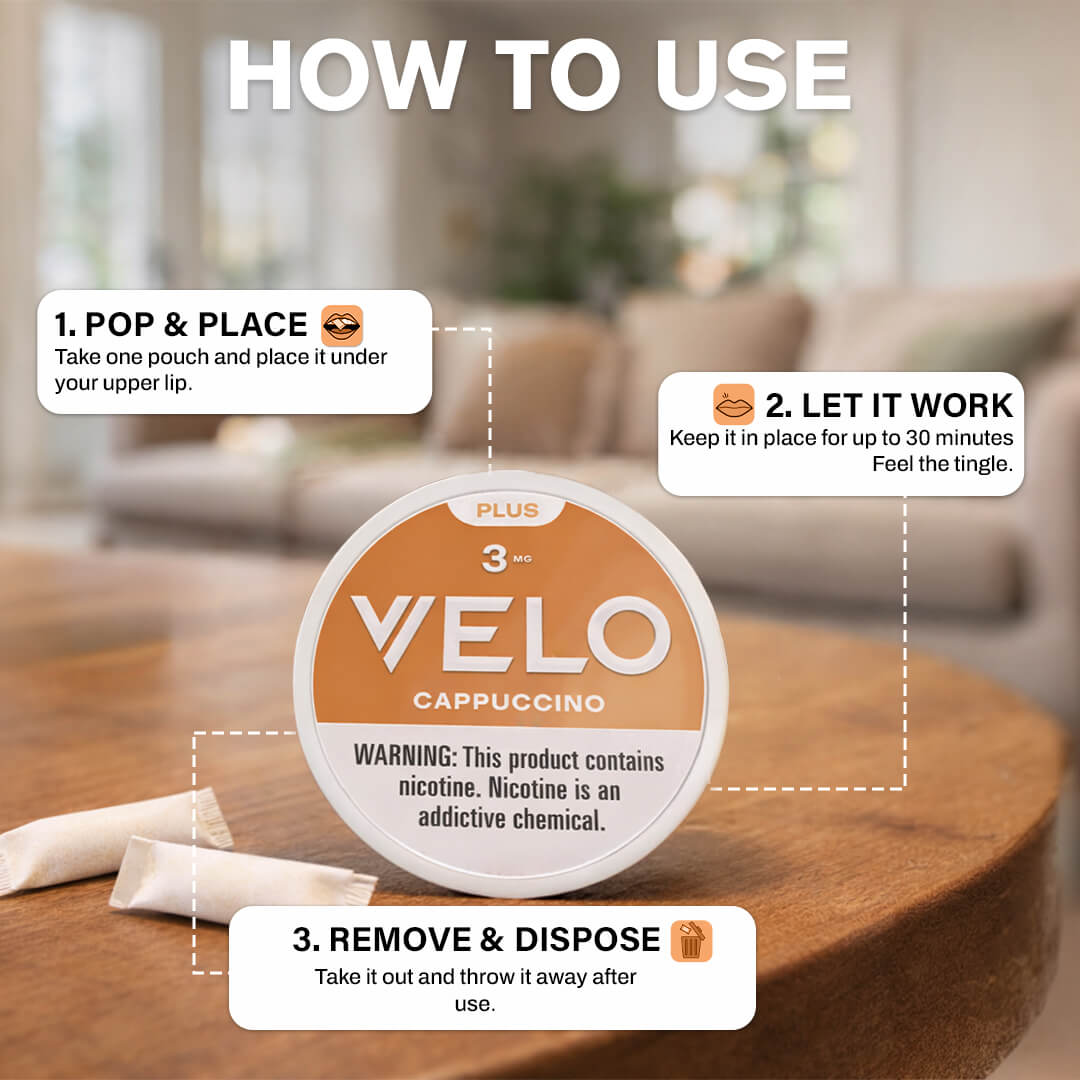 HOW TO USE

1. POP & PLACE
Take one pouch and place it under your upper lip.

2. LET IT WORK
Keep it in place for up to 30 minutes
Feel the tingle.

PLUS
3 MG
VELO
CAPPUCCINO
WARNING: This product contains nicotine. Nicotine is an addictive chemical.

3. REMOVE & DISPOSE
Take it out and throw it away after use.